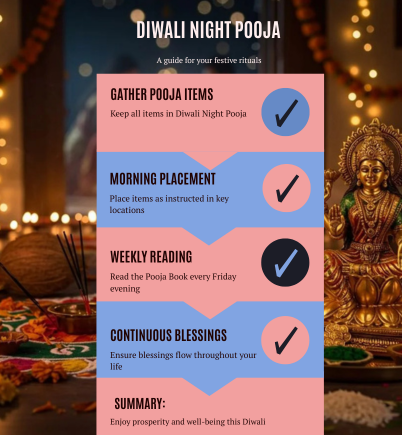 DIWALI NIGHT POOJA

A guide for your festive rituals

GATHER POOJA ITEMS

Keep all items in Diwali Night Pooja

MORNING PLACEMENT

Place items as instructed in key locations

WEEKLY READING

Read the Pooja Book every Friday evening

CONTINUOUS BLESSINGS

Ensure blessings flow throughout your life

SUMMARY:

Enjoy prosperity and well-being this Diwali